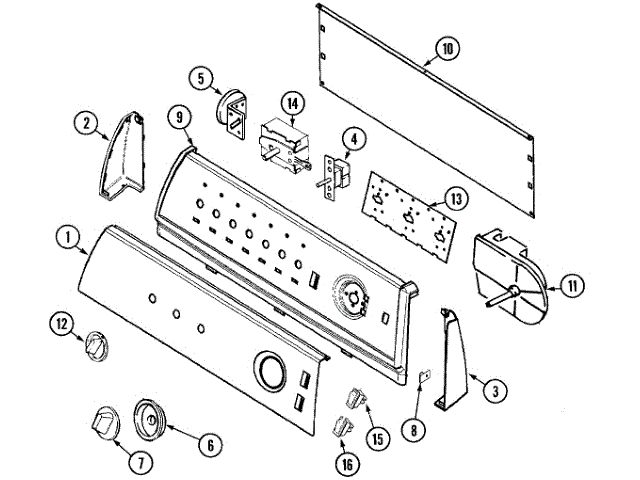 10
5
14
2
9
4
13
1
11
12
3
8
15
6
7
16