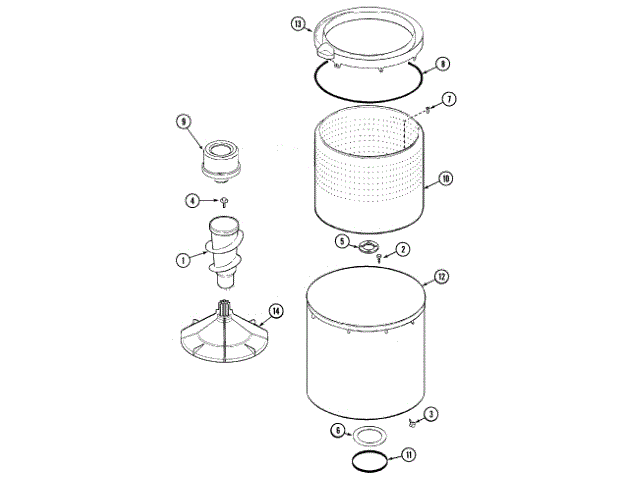 13
8
7
9
10
4
5
2
1
12
14
3
6
11