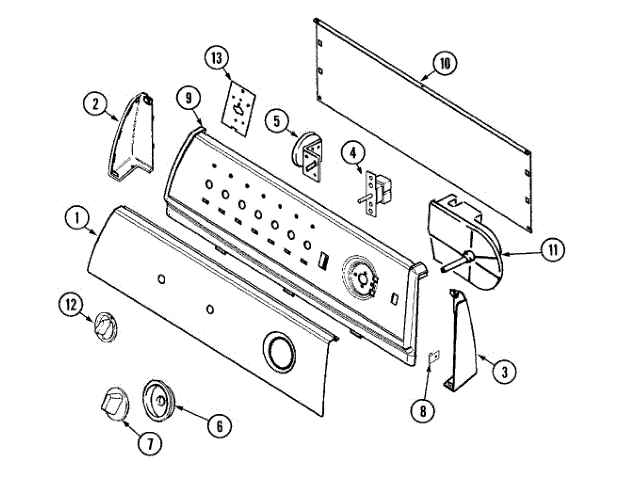 13
10
2
9
5
4
1
11
12
3
8
6
7