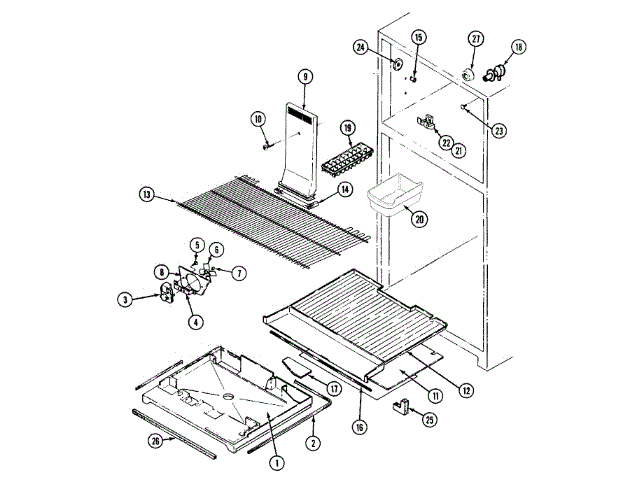 24
15
27
18
9
10
19
23
22
21
13
14
20
5
6
8
7
3
4
17
12
11
16
25
26
2
1