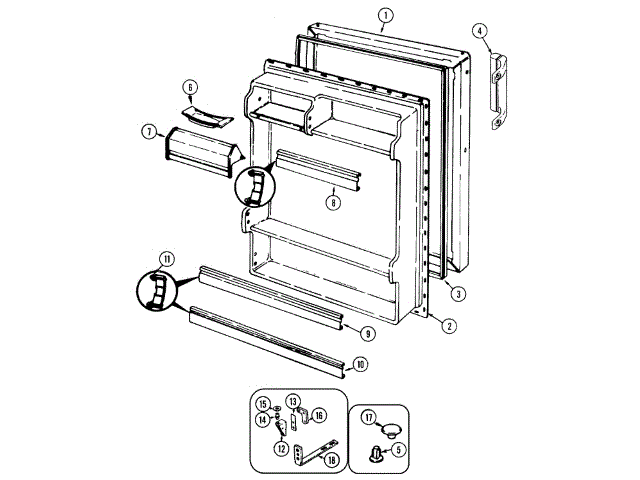 1
4
6
7
8
11
3
2
9
10
15
13
14
16
12
18
17
5