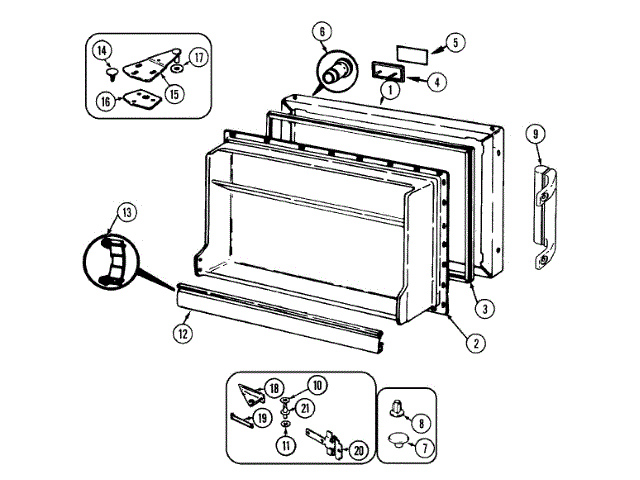 14
17
15
16
6
5
4
1
9
13
3
2
12
18
10
21
19
11
20
8
7