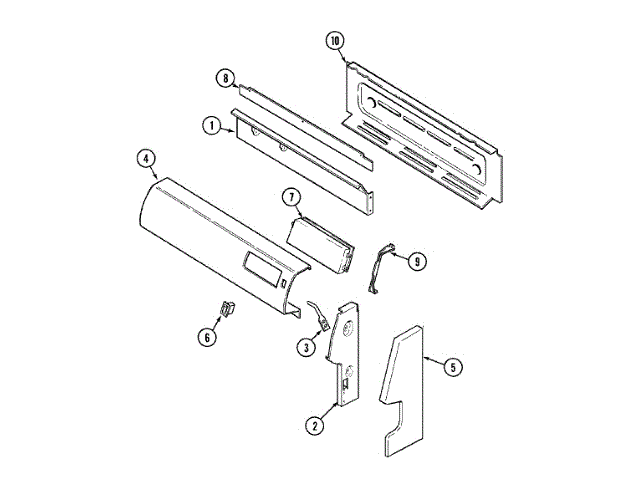 10

8

1

4

7

9

6

3

5

2