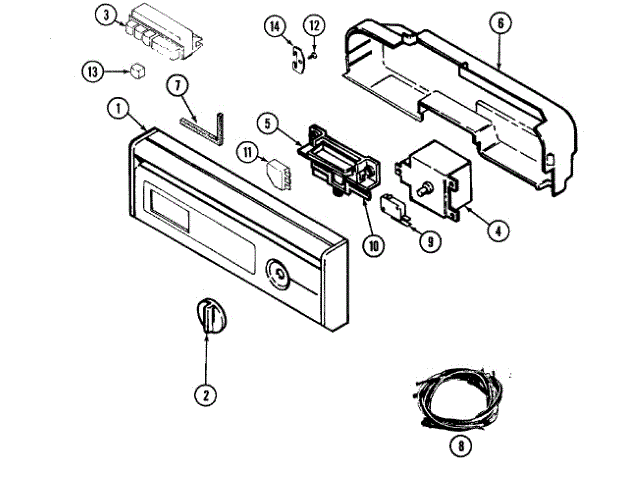 3
14
12
6
13
7
1
5
11
10
9
4
2
8