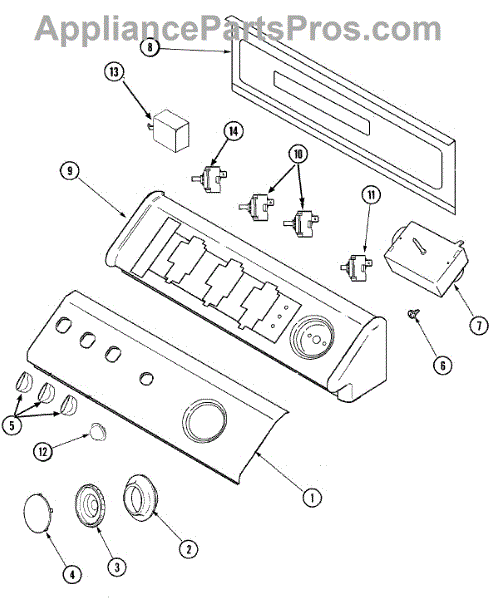 AppliancePartsPros.com

8
13
14
10
9
11
7
6
5
12
1
2
3
4