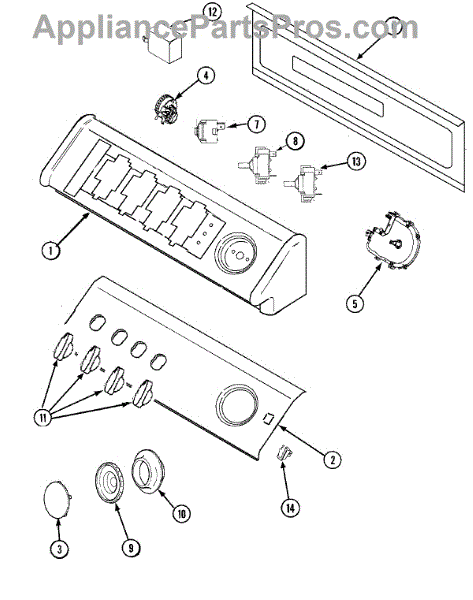 AppliancePartsPros.com

12

4

7

8

13

1

5

11

2

14

10

3

9