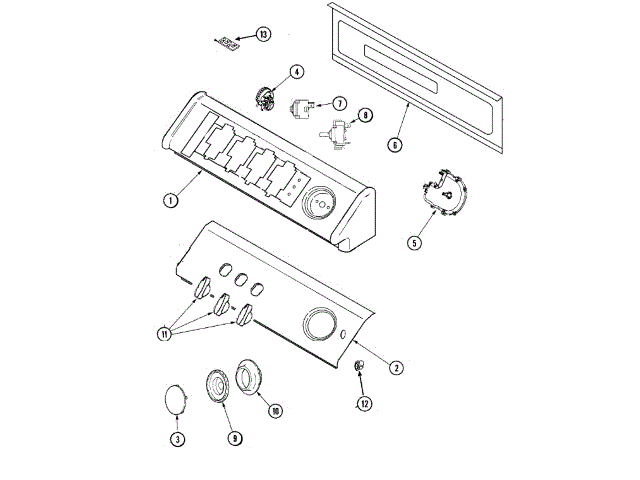 13
4
7
8
6
1
5
11
2
12
3
9
10