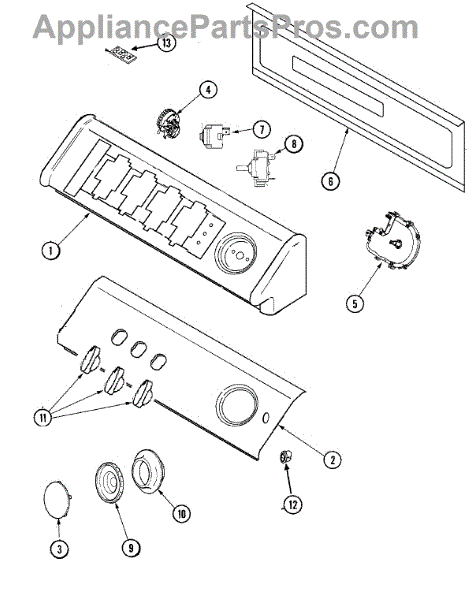 AppliancePartsPros.com

13
4
7
8
6
1
5
11
2
12
10
9
3