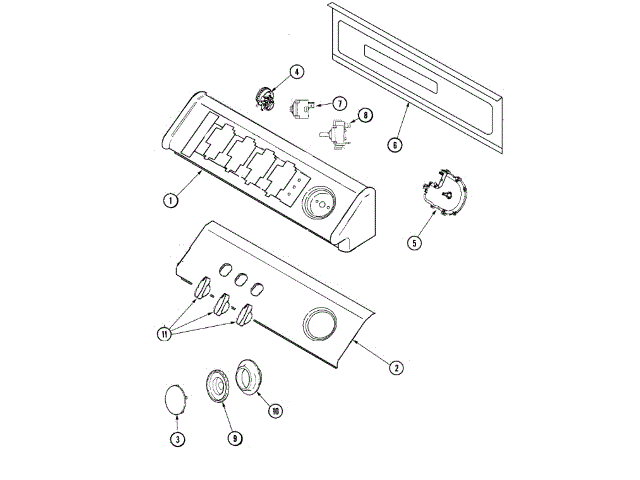 4
7
8
6
1
5
11
2
3
9
10