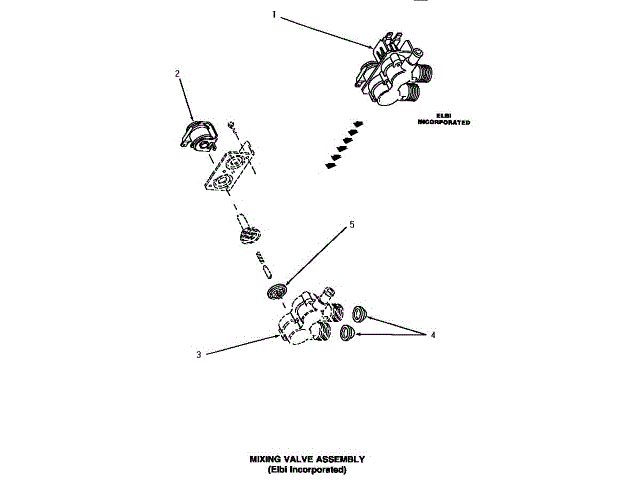 1

2

ELBI INCORPORATED

5

4

3

MIXING VALVE ASSEMBLY
(Elbi Incorporated)