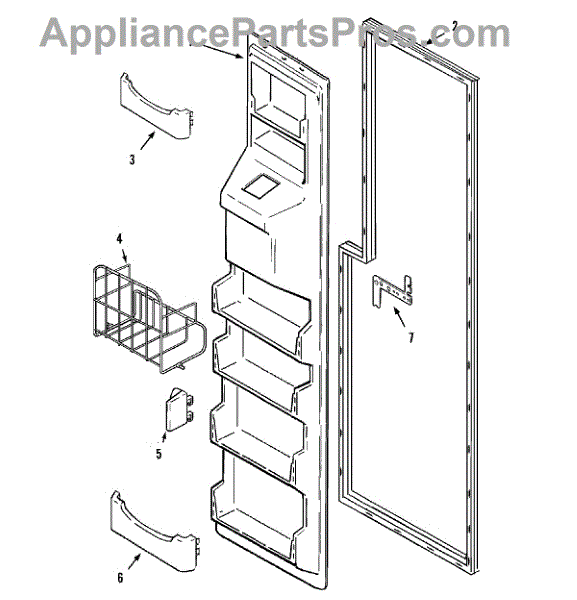 AppliancePartsPros.com
2
3
4
7
5
6