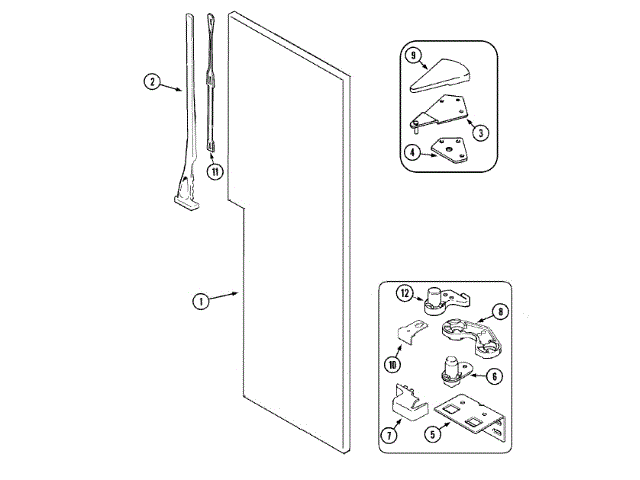 2
11
1
9
3
4
12
8
10
6
7
5