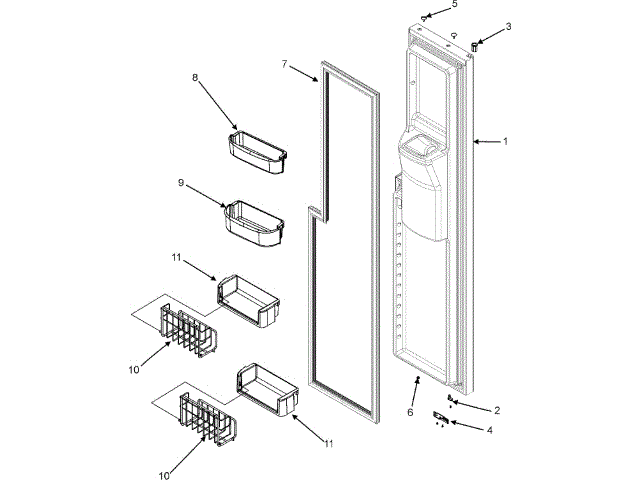 5
3
7
8
1
9
11
10
6
2
4
11
10