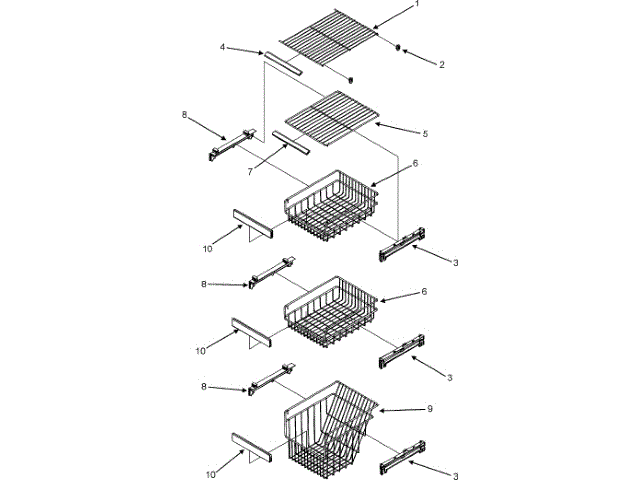 1
4
2
8
5
7
6
10
3
8
6
10
3
8
9
10
3