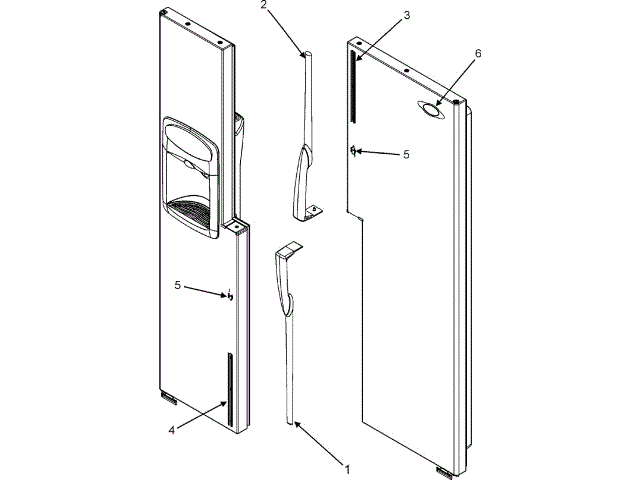 2
3
6
5
5
4
1