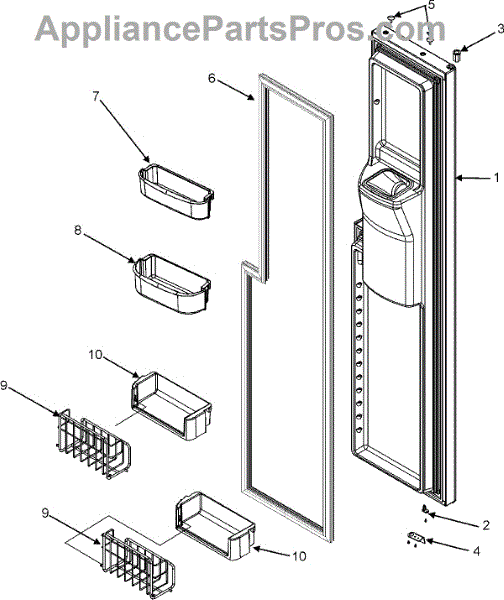 AppliancePartsPros.com

5
3
6
7
1
8
10
9
9
2
4
10