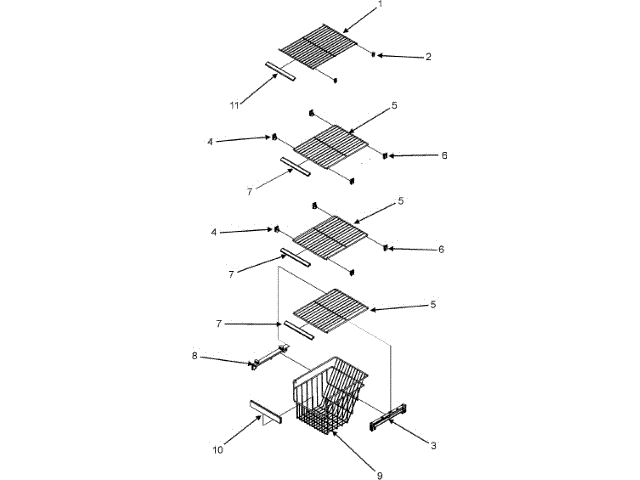 1
2
11
5
4
6
7
5
4
6
7
5
7
8
10
3
9