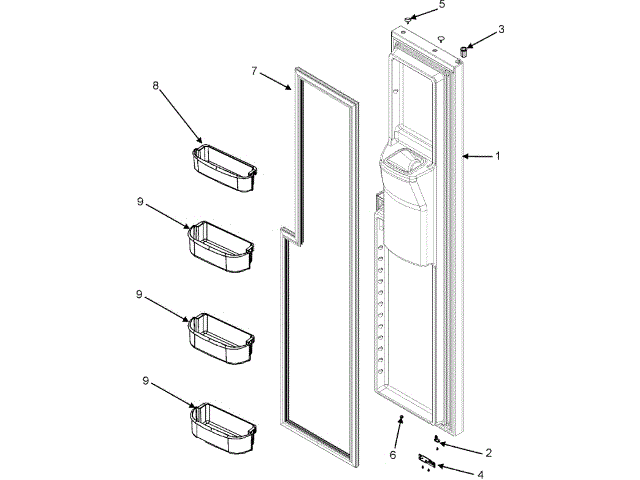 5
3
7
8
1
9
9
9
6
2
4