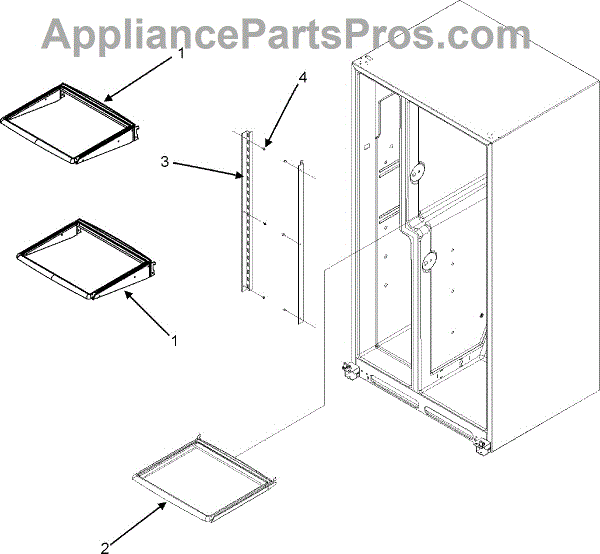 AppliancePartsPros.com

1

4

3

1

2