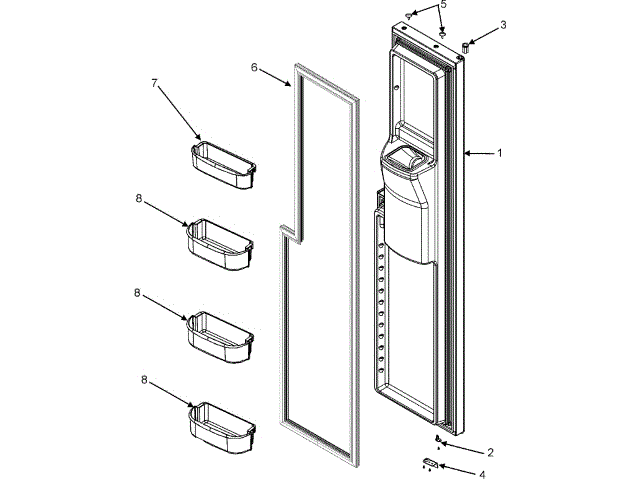 5
3
6
7
1
8
8
8
2
4