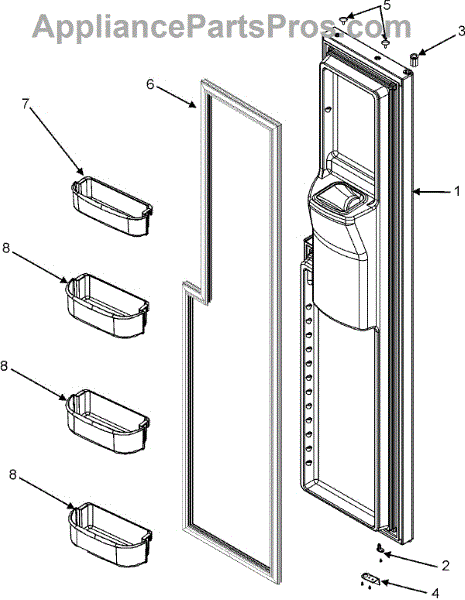 AppliancePartsPros.com

5
3
6
7
1
8
8
8
2
4