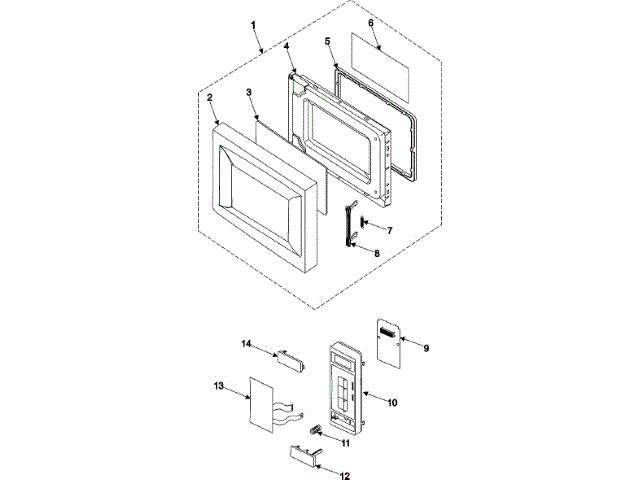 1
6
4
5
2
3
7
8
9
14
13
10
11
12