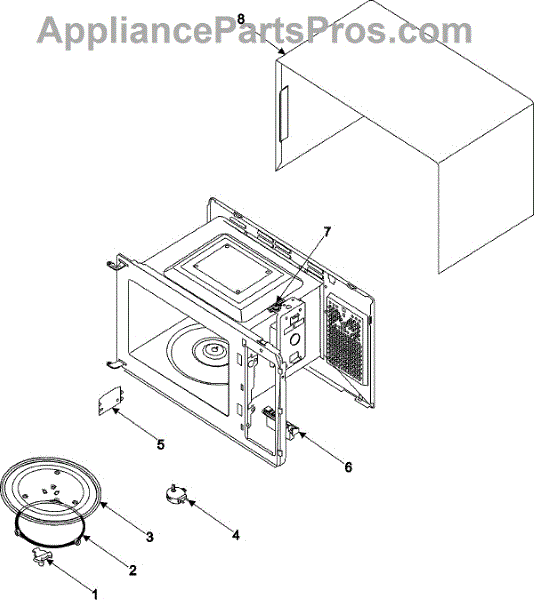 AppliancePartsPros.com

8

7

5

6

3

4

2

1