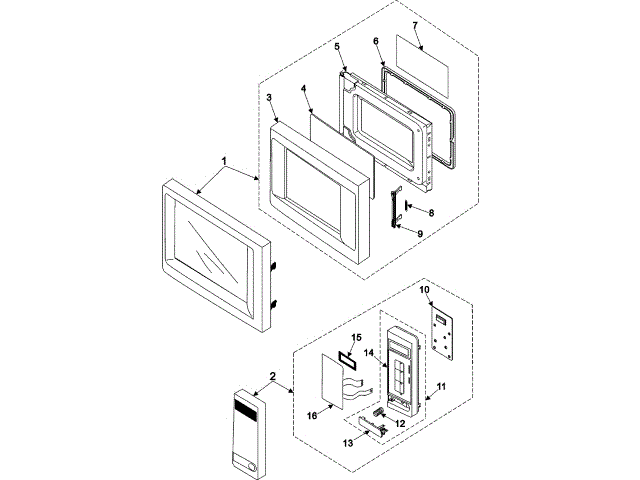 7
5
6
4
3
1
8
9
10
15
14
2
11
16
12
13