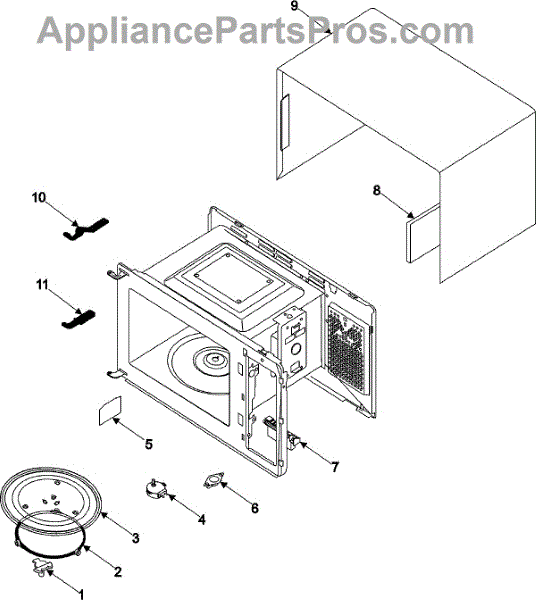 AppliancePartsPros.com

9

8

10

11

5

7

6

4

3

2

1