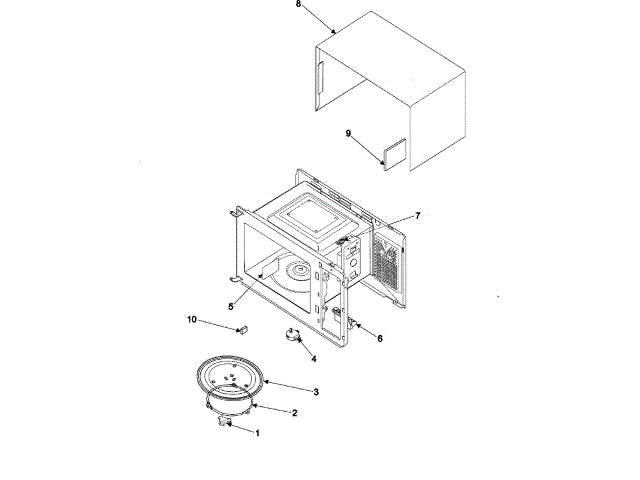 8
9
7
5
10
6
4
3
2
1