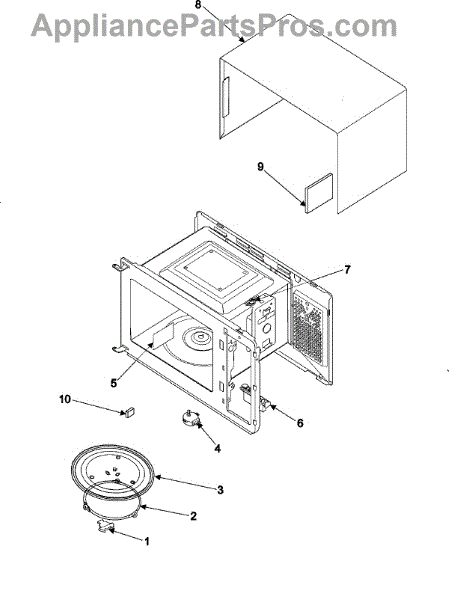 AppliancePartsPros.com

8
9
7
5
10
6
4
3
2
1