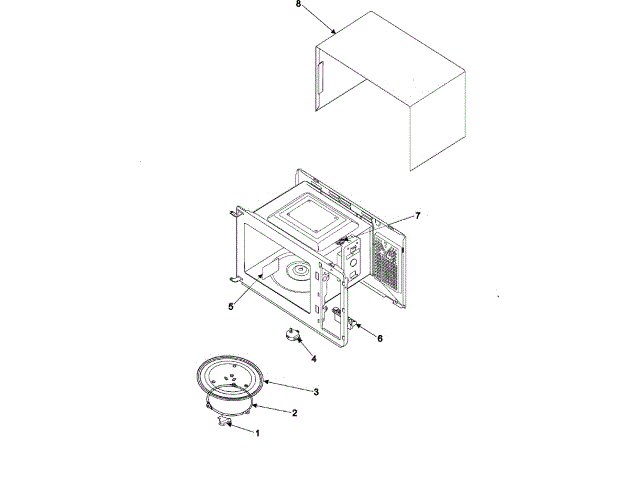 8
7
5
6
4
3
2
1