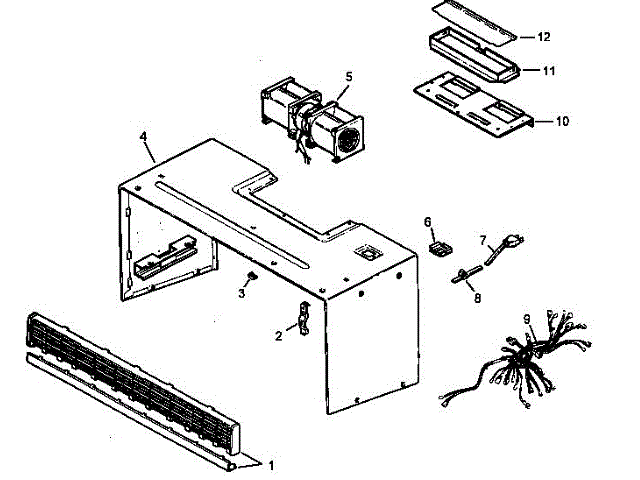 12
11
5
10
4
6
7
3
8
2
9
1