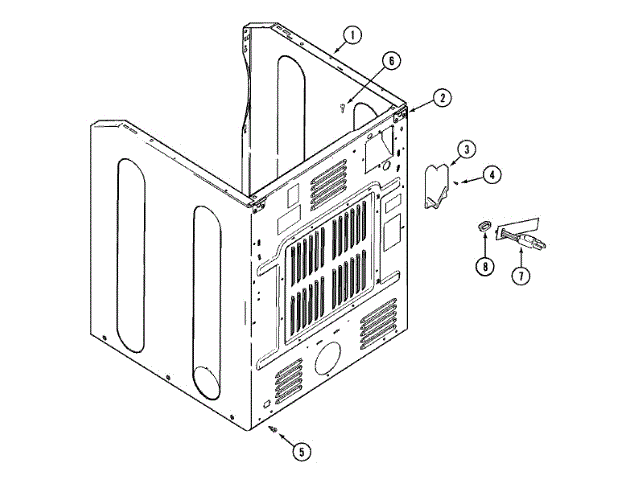 1
6
2
3
4
8
7
5