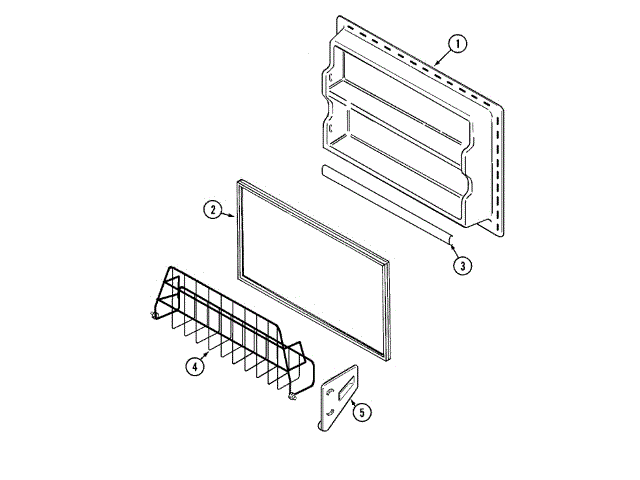 1
2
3
4
5