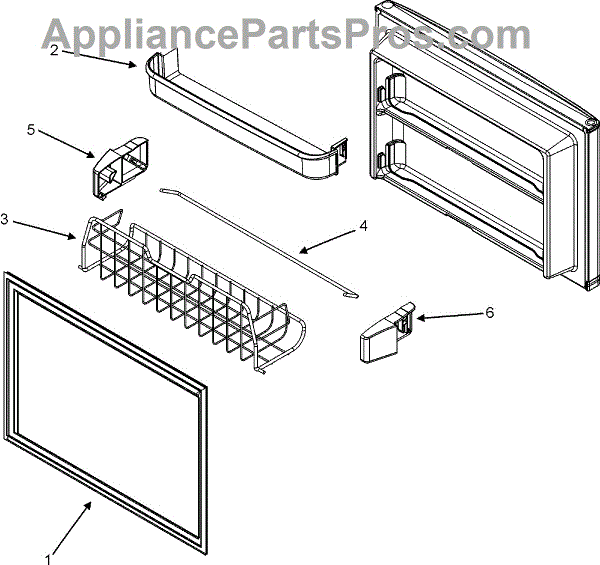 AppliancePartsPros.com

2
5
3
4
6
1