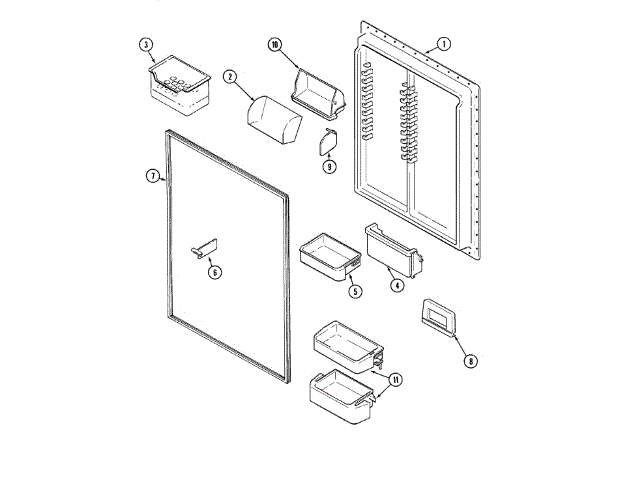 3
10
1
2
9
7
6
5
4
8
11