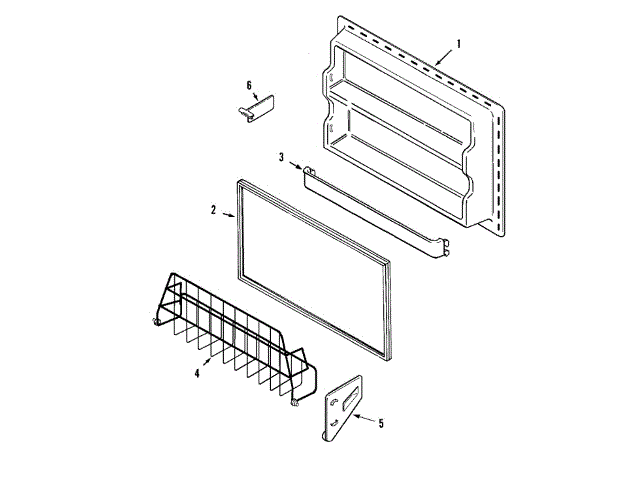 1
6
3
2
4
5