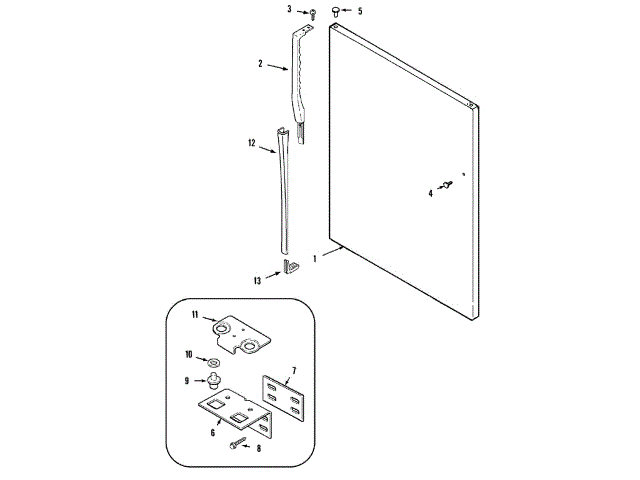 3
5
2
12
4
1
13
11
10
9
7
6
8