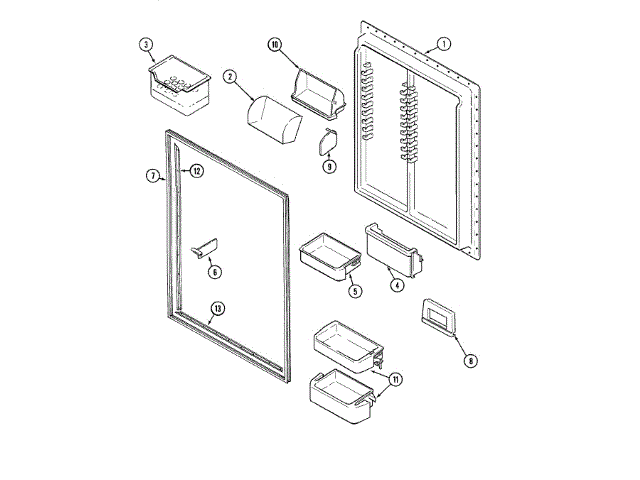 3
10
1
2
9
7
12
6
5
4
13
8
11