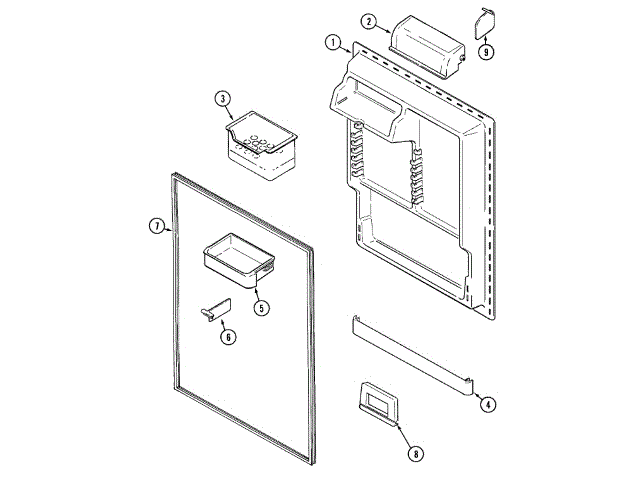 2
9
1
3
7
5
6
4
8