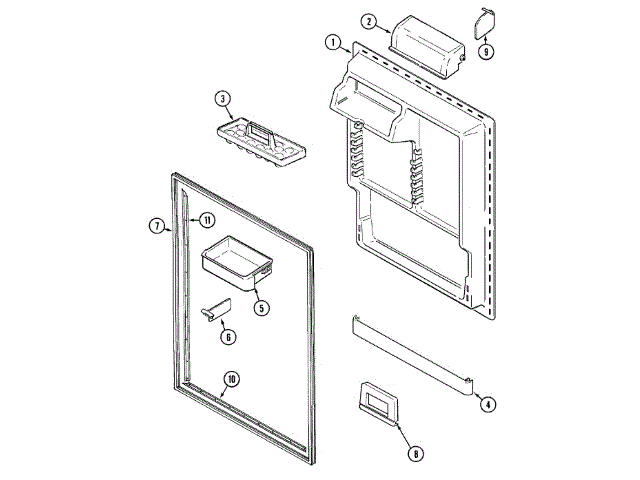 2
9
1
3
7
11
5
6
10
4
8