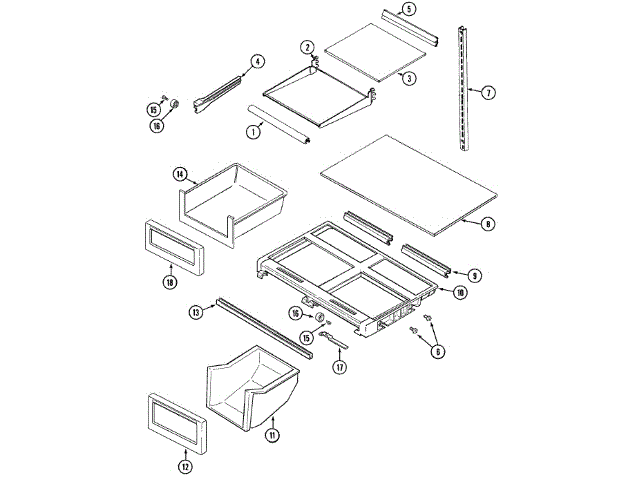 5
2
4
3
7
15
16
1
14
8
18
9
10
13
16
15
6
17
11
12