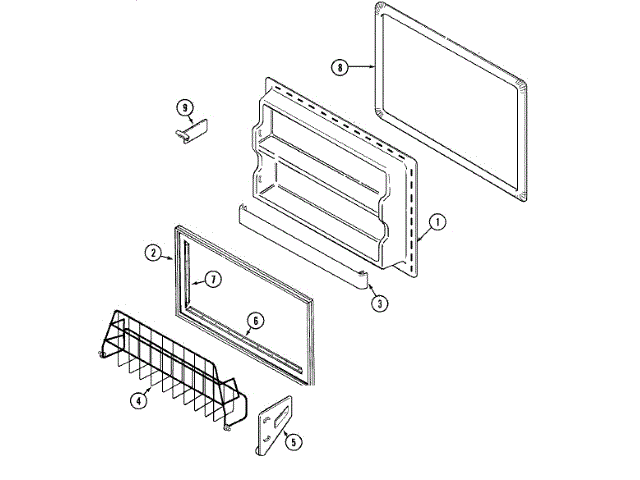 8
9
1
2
7
3
6
4
5