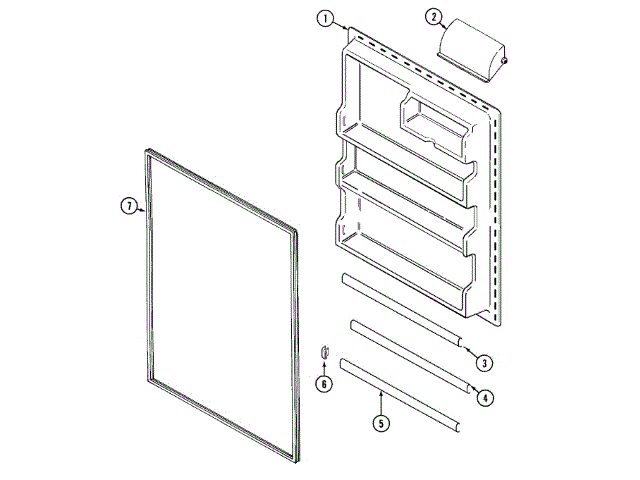 1
2
7
3
6
4
5