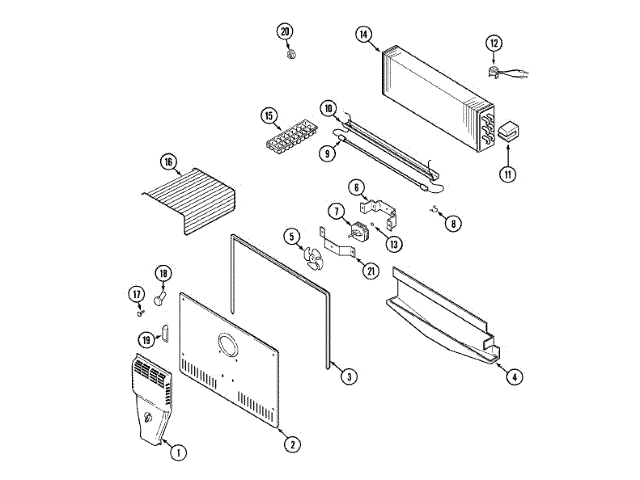 20
14
12
15
10
9
11
16
6
7
8
13
5
21
18
17
19
3
4
2
1