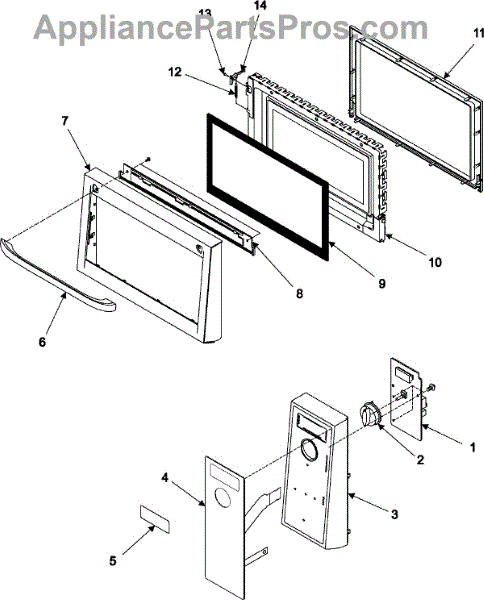 AppliancePartsPros.com

13
14
11
12
7
10
9
8
6
1
2
3
4
5