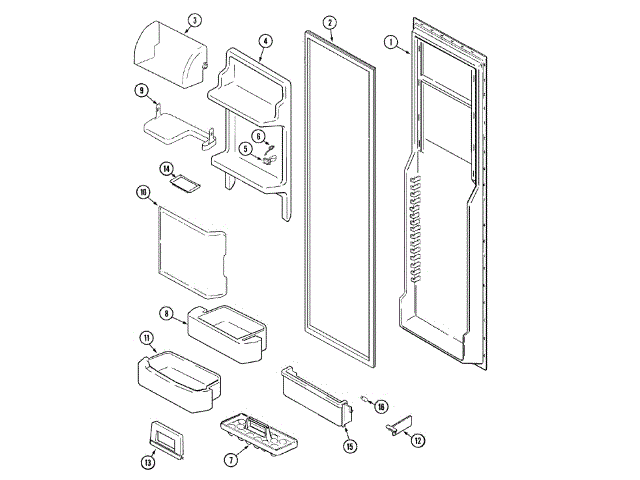 3
4
2
1
9
6
5
14
10
8
11
16
15
12
13
7