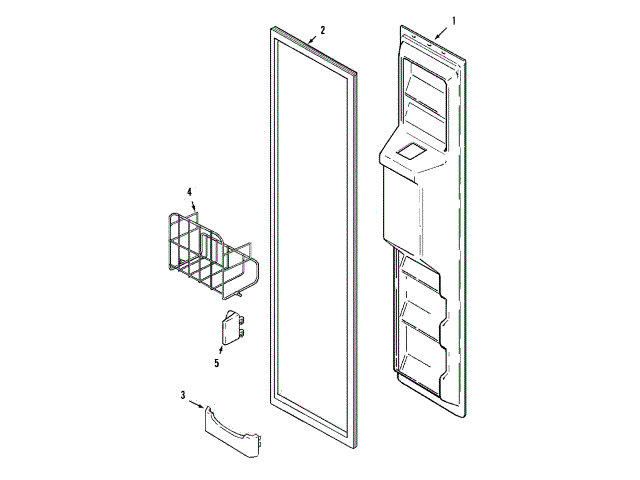 2
1
4
5
3