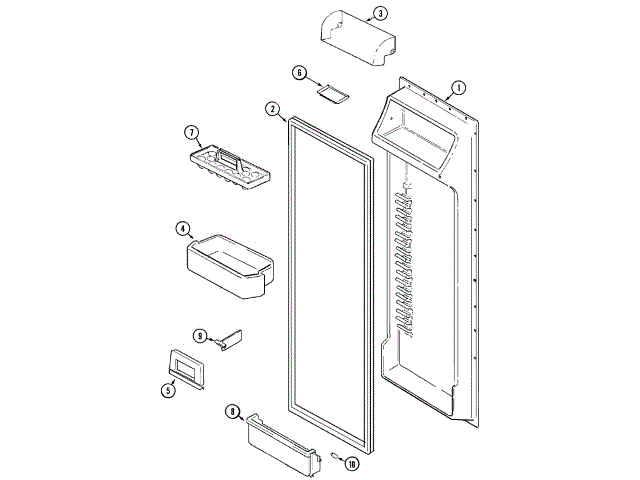 3
6
1
2
7
4
9
5
8
10